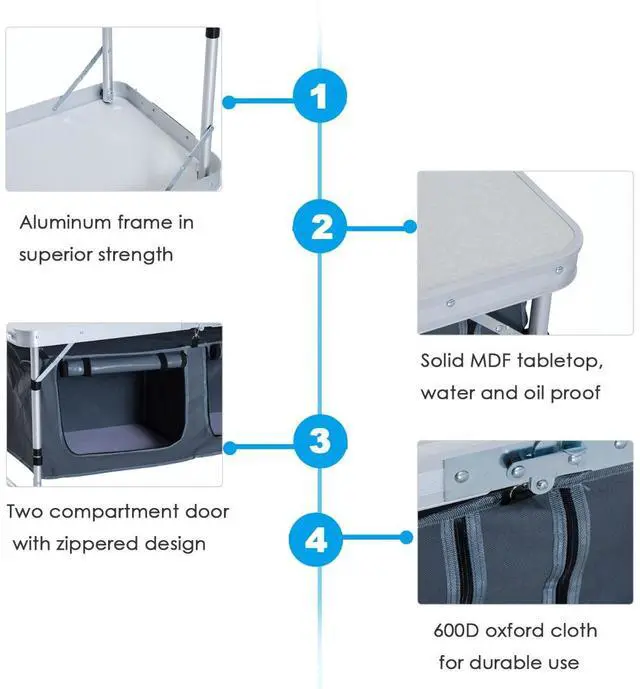 1

Aluminum frame in superior strength

2

Solid MDF tabletop, water and oil proof

3

Two compartment door with zippered design

4

600D oxford cloth for durable use