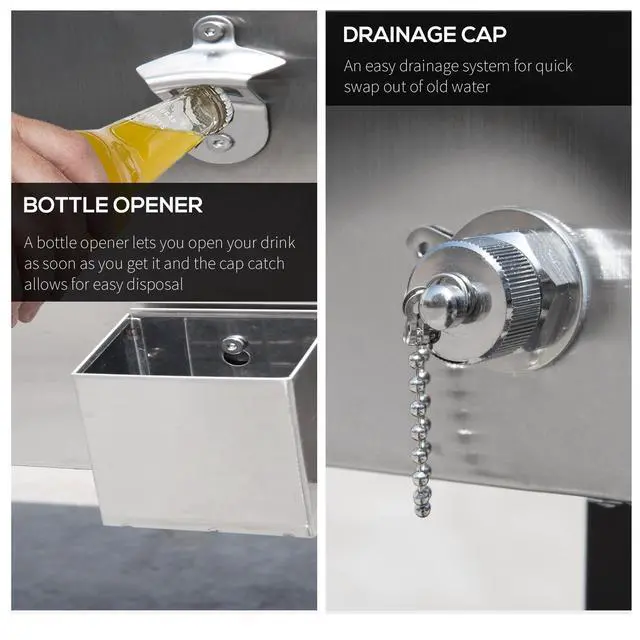 BOTTLE OPENER

A bottle opener lets you open your drink as soon as you get it and the cap catch allows for easy disposal

DRAINAGE CAP

An easy drainage system for quick swap out of old water