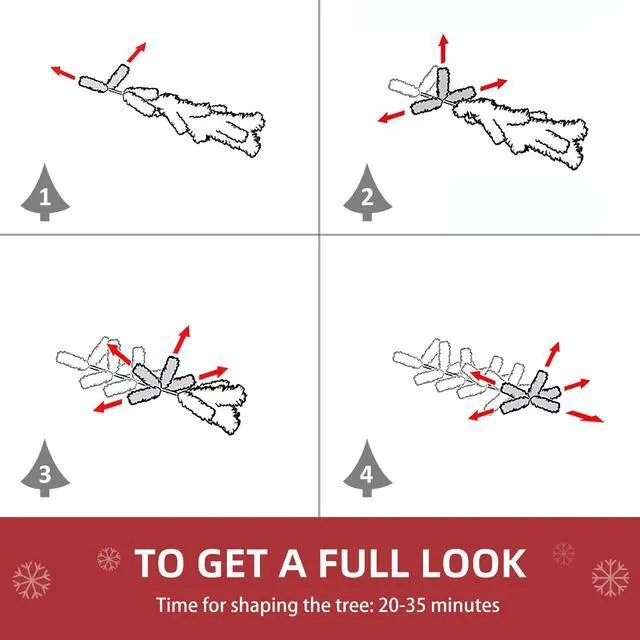 1

2

3

4

TO GET A FULL LOOK

Time for shaping the tree: 20-35 minutes