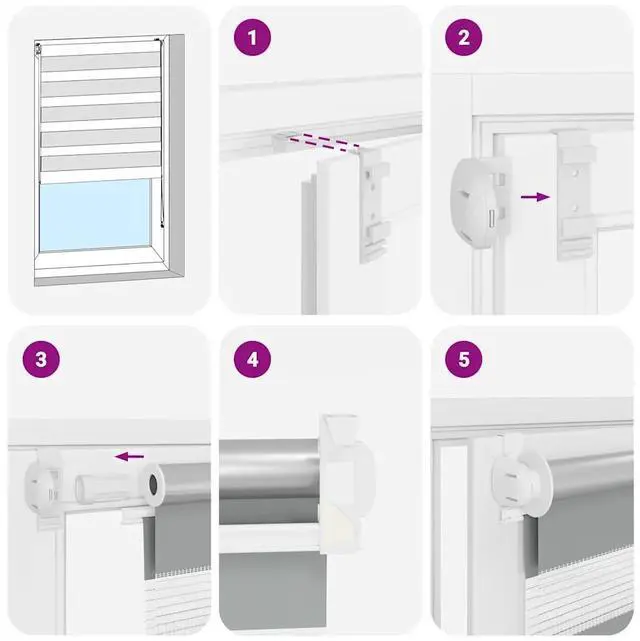 1

2

3

4

5