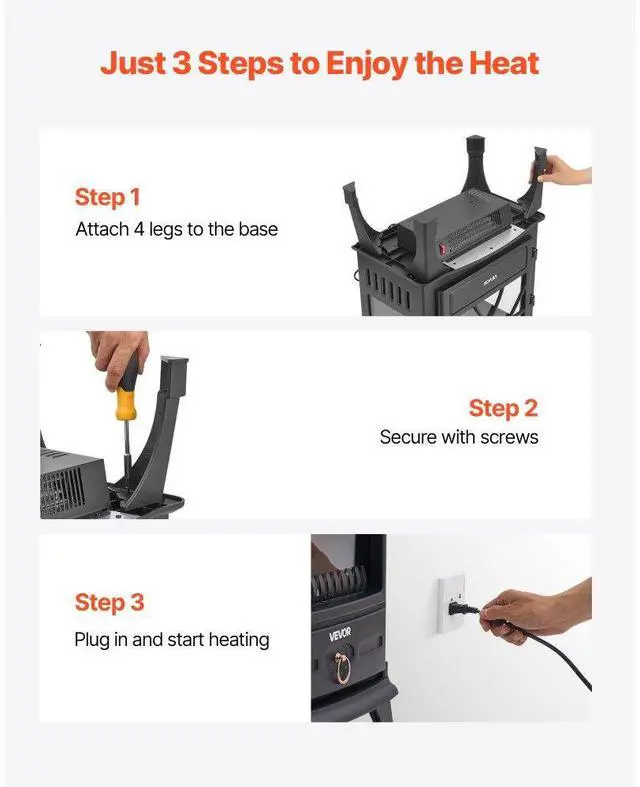 Just 3 Steps to Enjoy the Heat

Step 1
Attach 4 legs to the base

VEVOR

Step 2
Secure with screws

Step 3
Plug in and start heating

VEVOR