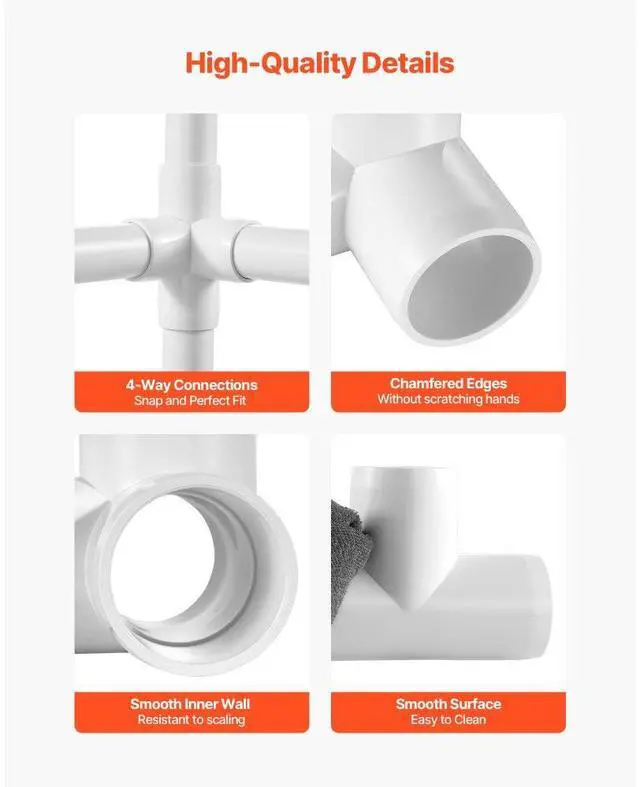 High-Quality Details

4-Way Connections
Snap and Perfect Fit

Chamfered Edges
Without scratching hands

Smooth Inner Wall
Resistant to scaling

Smooth Surface
Easy to Clean