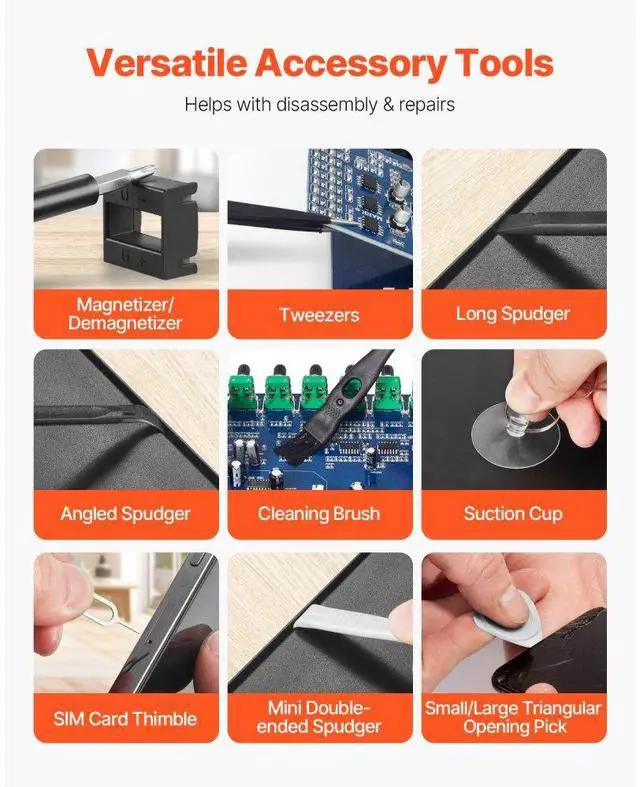 Versatile Accessory Tools

Helps with disassembly & repairs

Magnetizer/ Demagnetizer

Tweezers

Long Spudger

Angled Spudger

Cleaning Brush

Suction Cup

SIM Card Thimble

Mini Double-ended Spudger

Small/Large Triangular Opening Pick