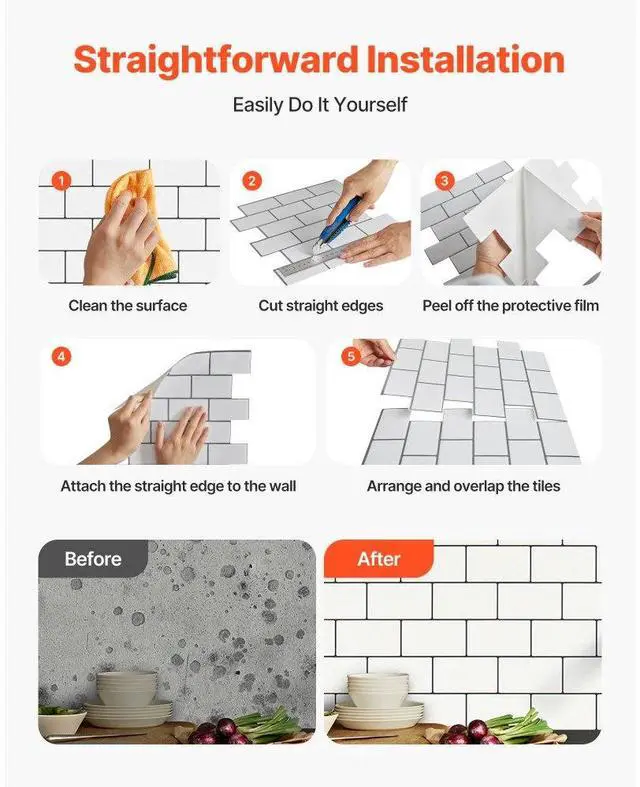 Straightforward Installation

Easily Do It Yourself

1
Clean the surface

2
Cut straight edges

3
Peel off the protective film

4
Attach the straight edge to the wall

5
Arrange and overlap the tiles

Before

After