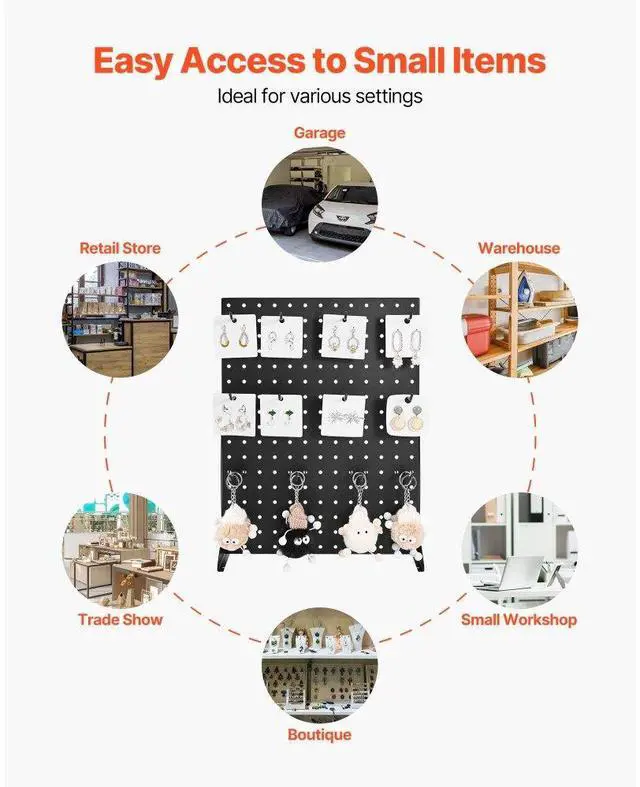 Easy Access to Small Items
Ideal for various settings

Garage

Retail Store

Warehouse

Trade Show

Small Workshop

Boutique