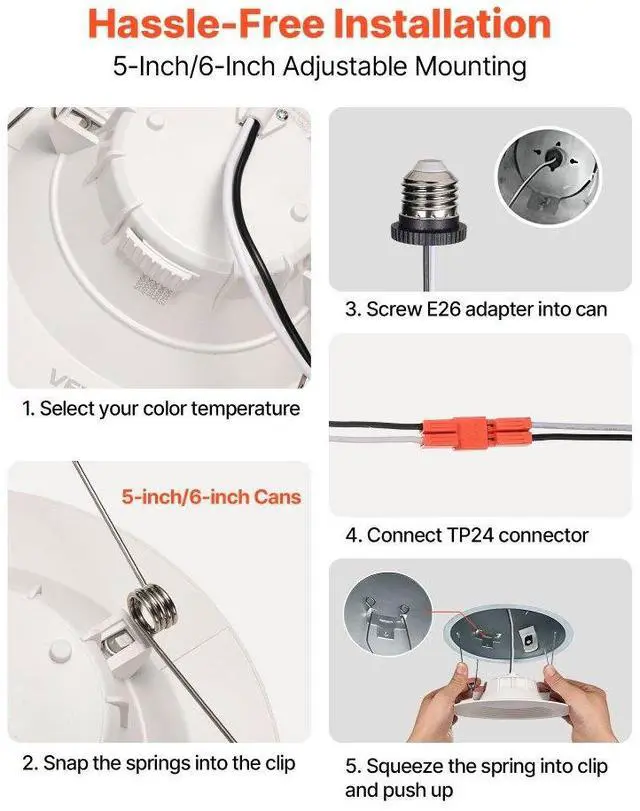 Hassle-Free Installation
5-Inch/6-Inch Adjustable Mounting

1. Select your color temperature

5-inch/6-inch Cans

2. Snap the springs into the clip

3. Screw E26 adapter into can

4. Connect TP24 connector

5. Squeeze the spring into clip and push up