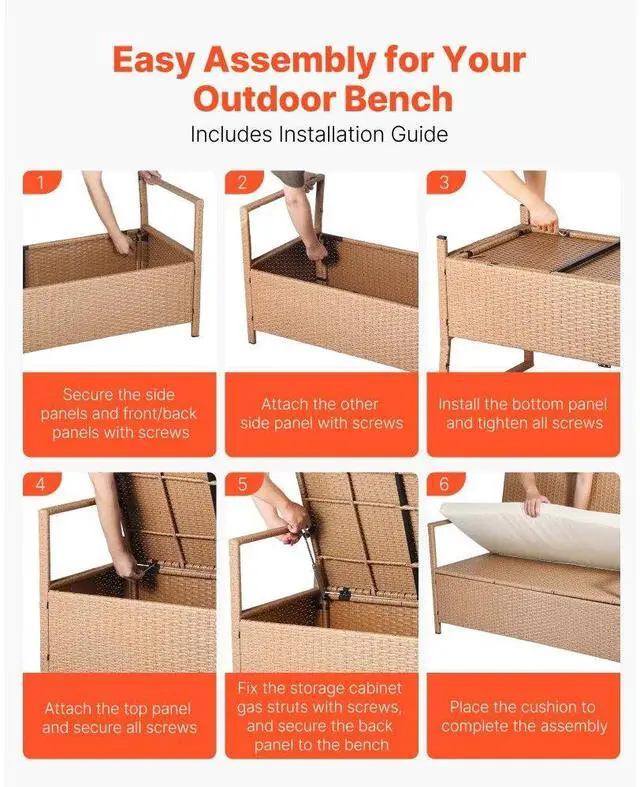 Easy Assembly for Your Outdoor Bench

Includes Installation Guide

1

Secure the side panels and front/back panels with screws

2

Attach the other side panel with screws

3

Install the bottom panel and tighten all screws

4

Attach the top panel and secure all screws

5

Fix the storage cabinet gas struts with screws, and secure the back panel to the bench

6

Place the cushion to complete the assembly