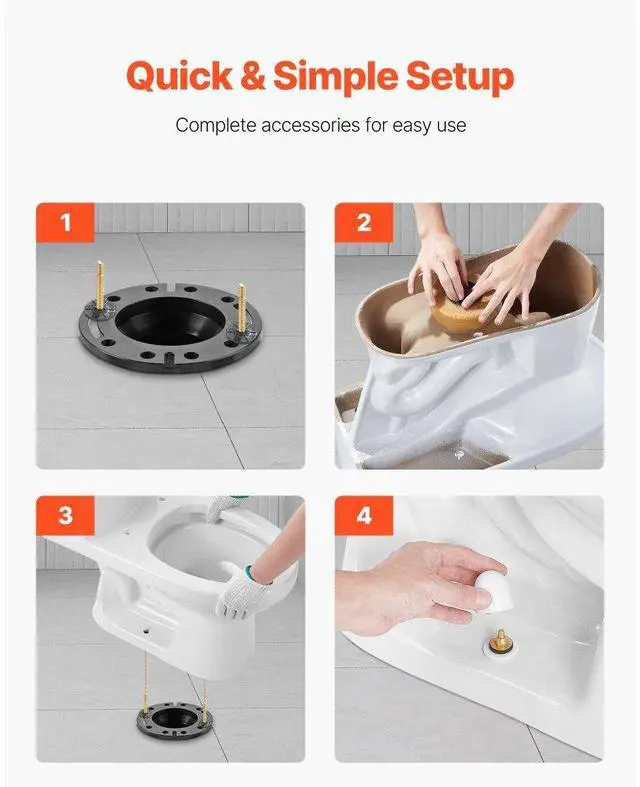 Quick & Simple Setup

Complete accessories for easy use

1

2

3

4