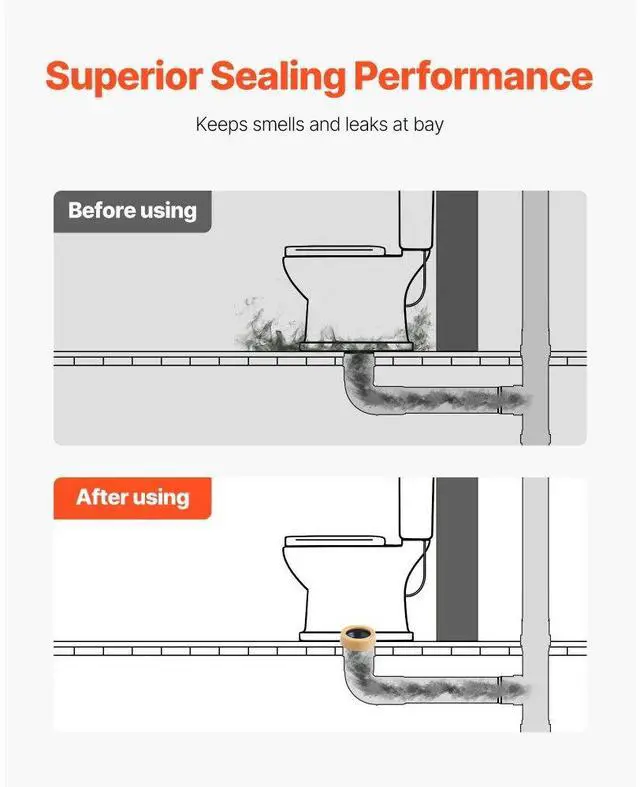 Superior Sealing Performance

Keeps smells and leaks at bay

Before using

After using