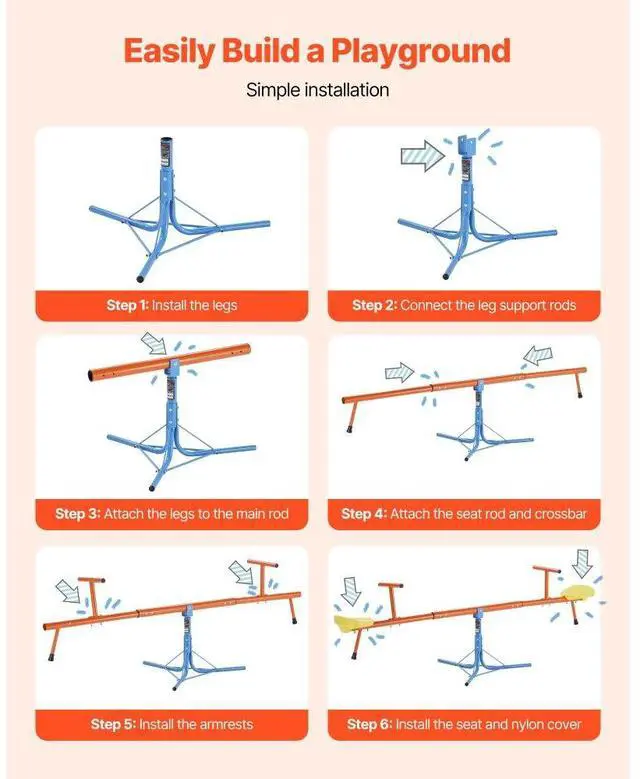 Easily Build a Playground

Simple installation

Step 1: Install the legs

Step 2: Connect the leg support rods

Step 3: Attach the legs to the main rod

Step 4: Attach the seat rod and crossbar

Step 5: Install the armrests

Step 6: Install the seat and nylon cover