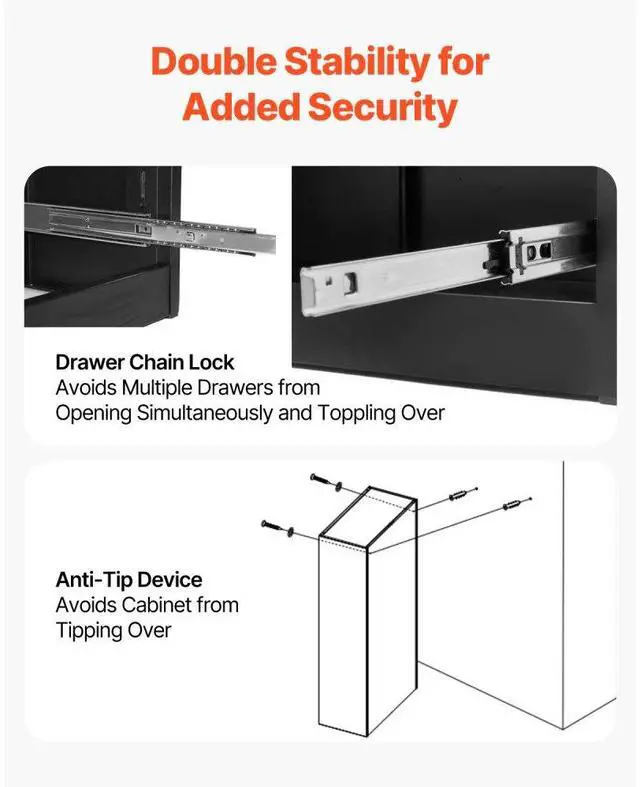 Double Stability for Added Security

Drawer Chain Lock
Avoids Multiple Drawers from Opening Simultaneously and Toppling Over

Anti-Tip Device
Avoids Cabinet from Tipping Over