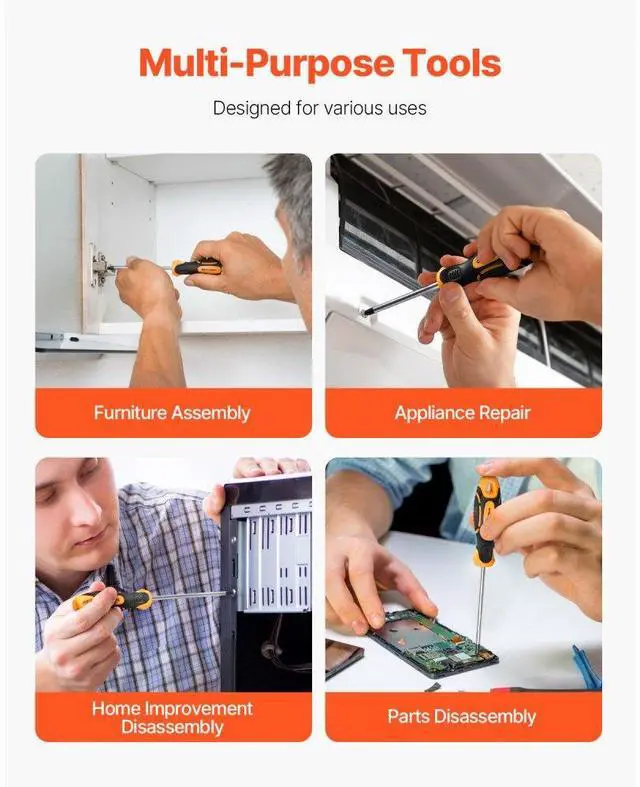 Multi-Purpose Tools

Designed for various uses

Furniture Assembly

Appliance Repair

Home Improvement Disassembly

Parts Disassembly