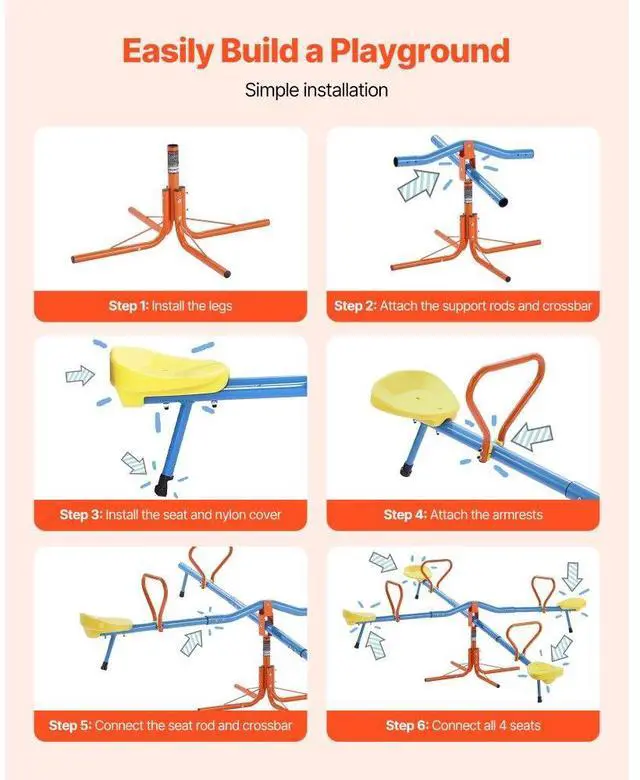 Easily Build a Playground

Simple installation

Step 1: Install the legs

Step 2: Attach the support rods and crossbar

Step 3: Install the seat and nylon cover

Step 4: Attach the armrests

Step 5: Connect the seat rod and crossbar

Step 6: Connect all 4 seats