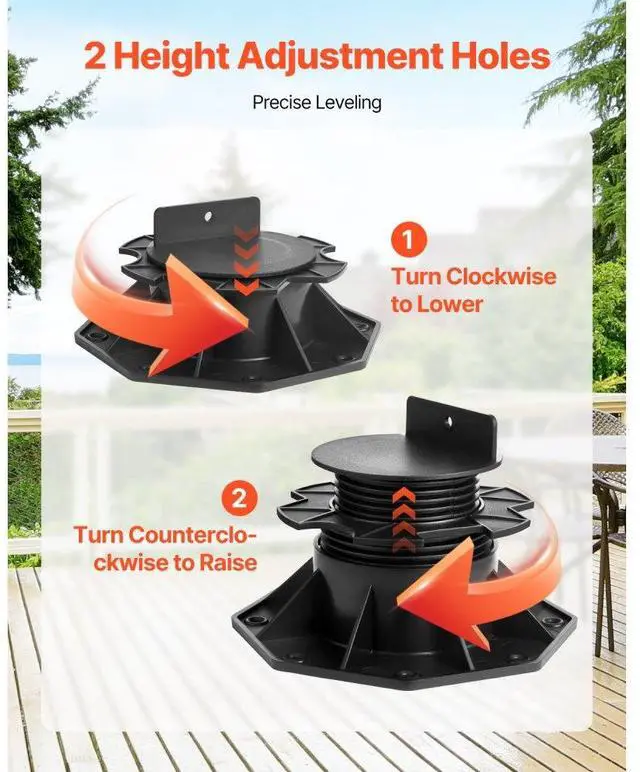 2 Height Adjustment Holes

Precise Leveling

1
Turn Clockwise to Lower

2
Turn Counterclockwise to Raise