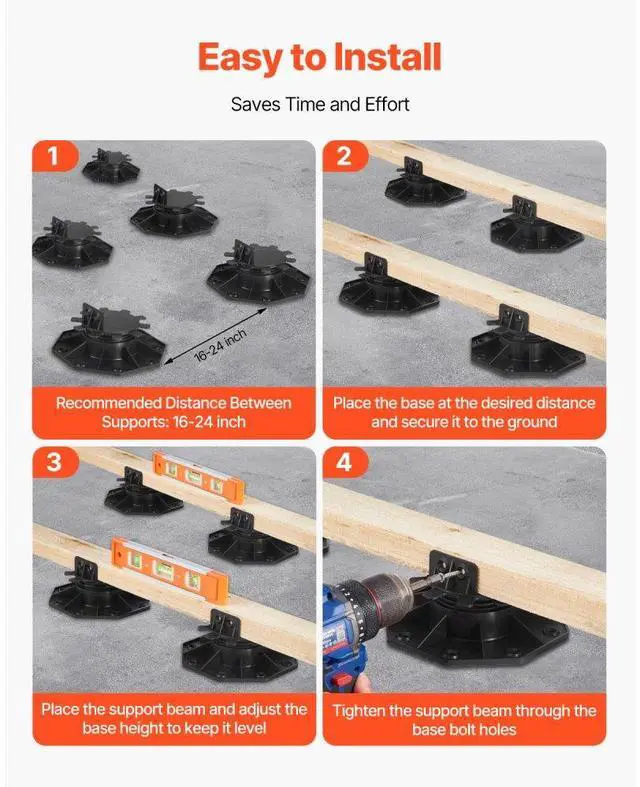 Easy to Install

Saves Time and Effort

1

16-24 inch

Recommended Distance Between Supports: 16-24 inch

2

Place the base at the desired distance and secure it to the ground

3

Place the support beam and adjust the base height to keep it level

4

Tighten the support beam through the base bolt holes