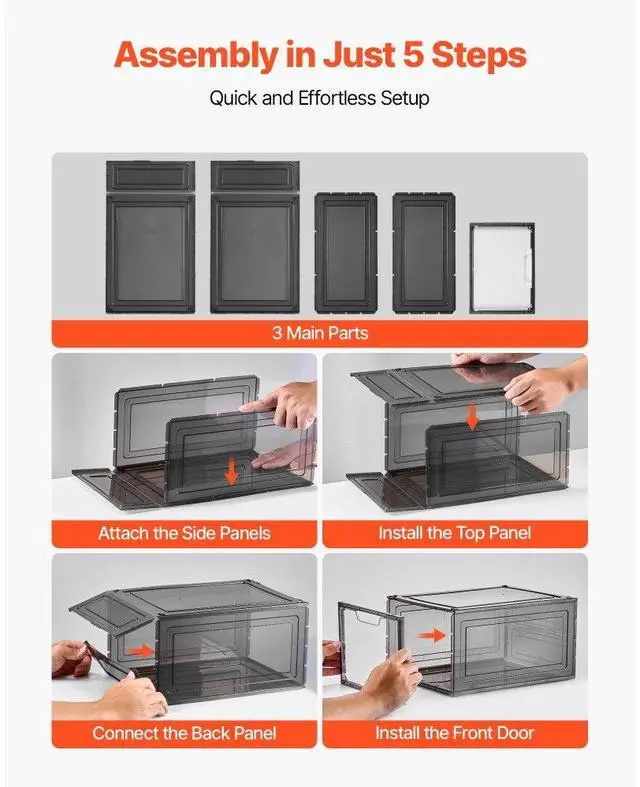 Assembly in Just 5 Steps

Quick and Effortless Setup

3 Main Parts

Attach the Side Panels

Install the Top Panel

Connect the Back Panel

Install the Front Door