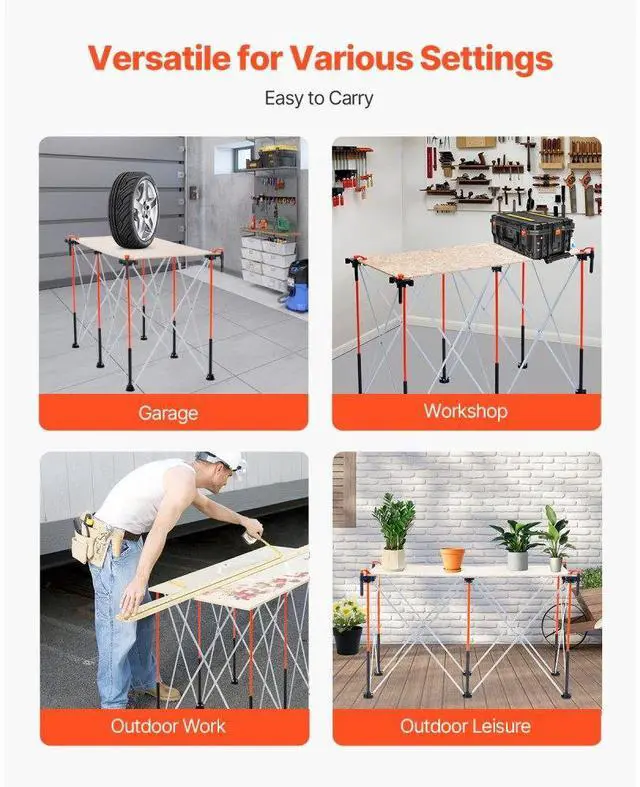 Versatile for Various Settings

Easy to Carry

Garage

Workshop

Outdoor Work

Outdoor Leisure