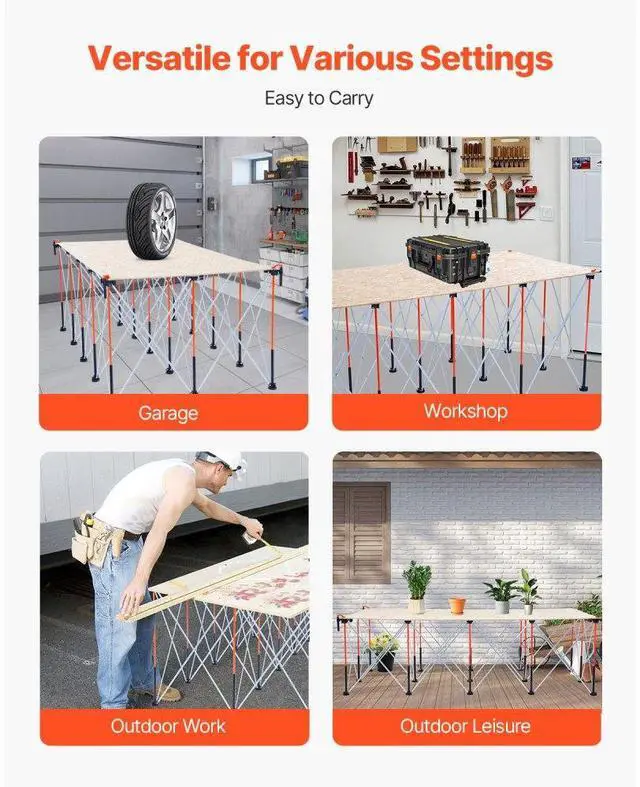 Versatile for Various Settings

Easy to Carry

Garage

Workshop

Outdoor Work

Outdoor Leisure