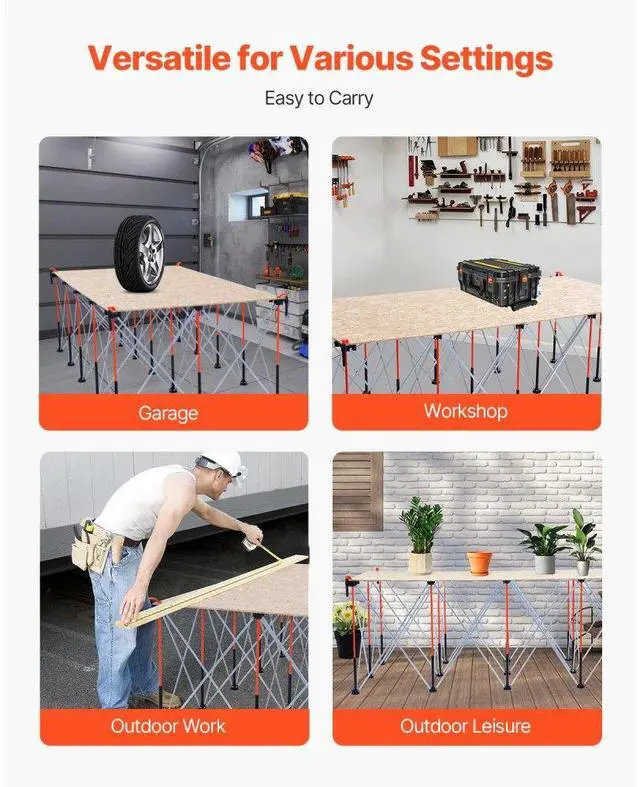 Versatile for Various Settings

Easy to Carry

Garage

Workshop

Outdoor Work

Outdoor Leisure