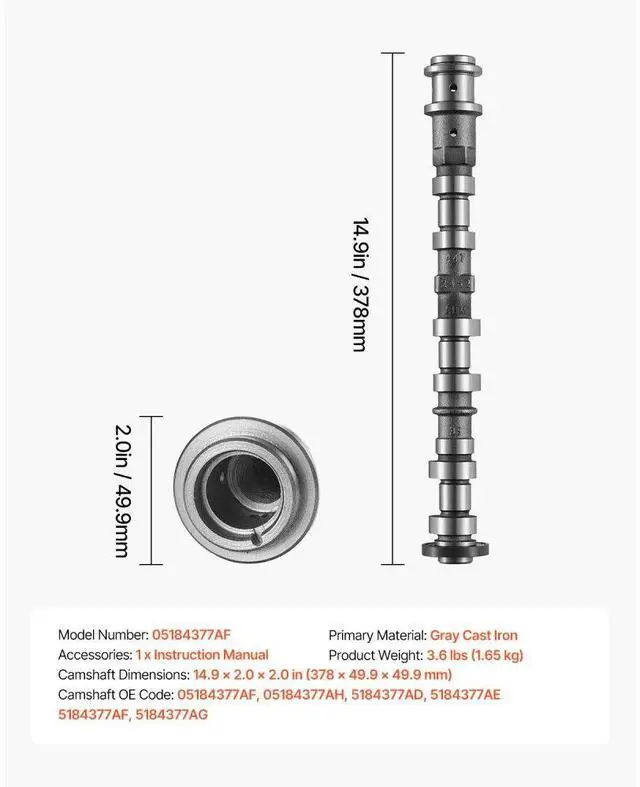 14.9in / 378mm

2.0in / 49.9mm

Model Number: 05184377AF
Accessories: 1 x Instruction Manual
Primary Material: Gray Cast Iron
Product Weight: 3.6 lbs (1.65 kg)
Camshaft Dimensions: 14.9 × 2.0 × 2.0 in (378 × 49.9 × 49.9 mm)
Camshaft OE Code: 05184377AF, 05184377AH, 5184377AD, 5184377AE 5184377AF, 5184377AG