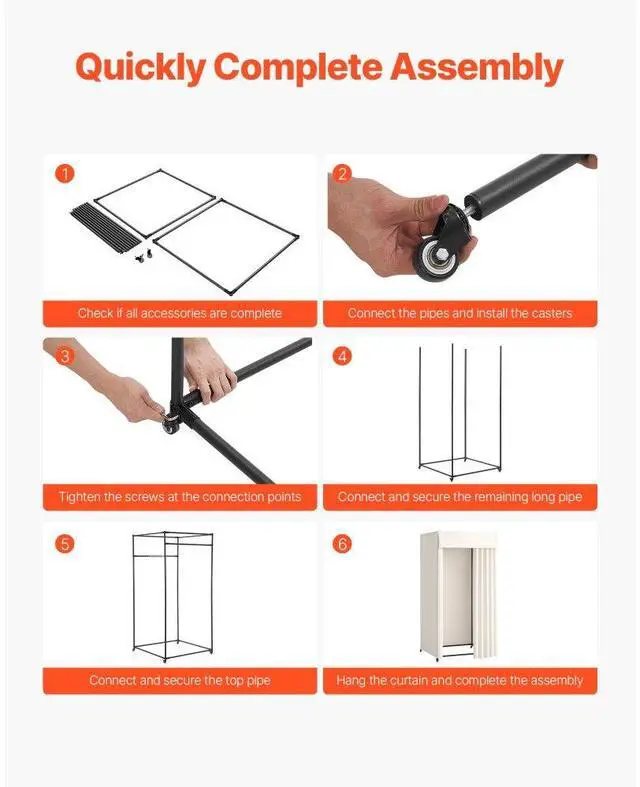 Quickly Complete Assembly

1

Check if all accessories are complete

2

Connect the pipes and install the casters

3

Tighten the screws at the connection points

4

Connect and secure the remaining long pipe

5

Connect and secure the top pipe

6

Hang the curtain and complete the assembly