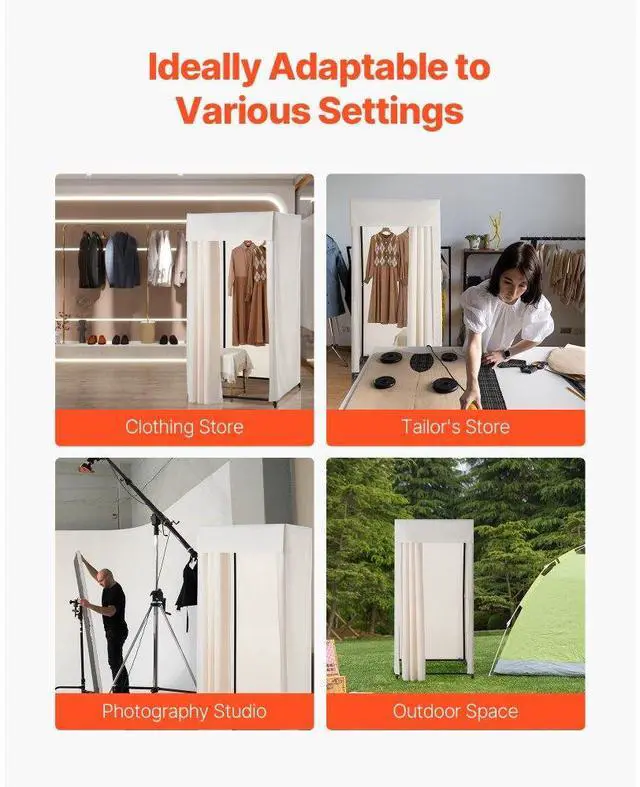 Ideally Adaptable to Various Settings

Clothing Store

Tailor's Store

Photography Studio

Outdoor Space