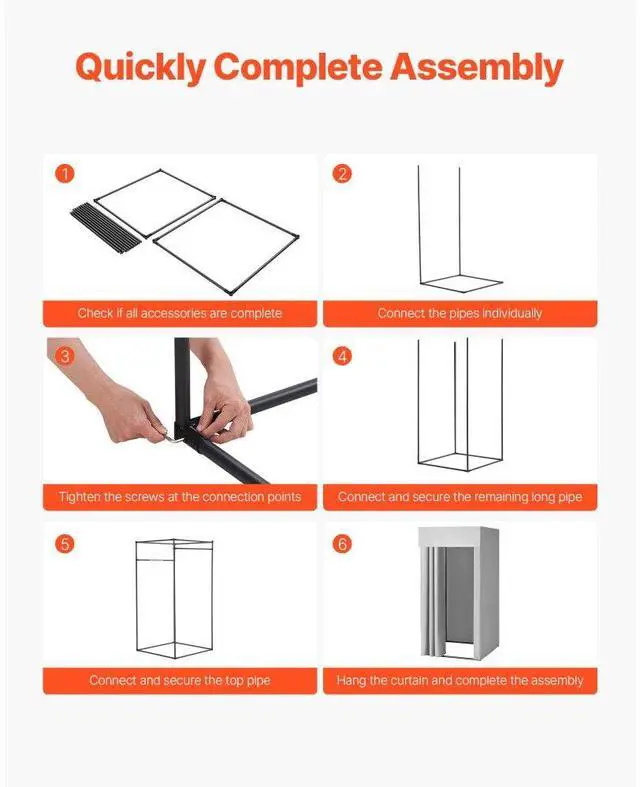 Quickly Complete Assembly

1
Check if all accessories are complete

2
Connect the pipes individually

3
Tighten the screws at the connection points

4
Connect and secure the remaining long pipe

5
Connect and secure the top pipe

6
Hang the curtain and complete the assembly