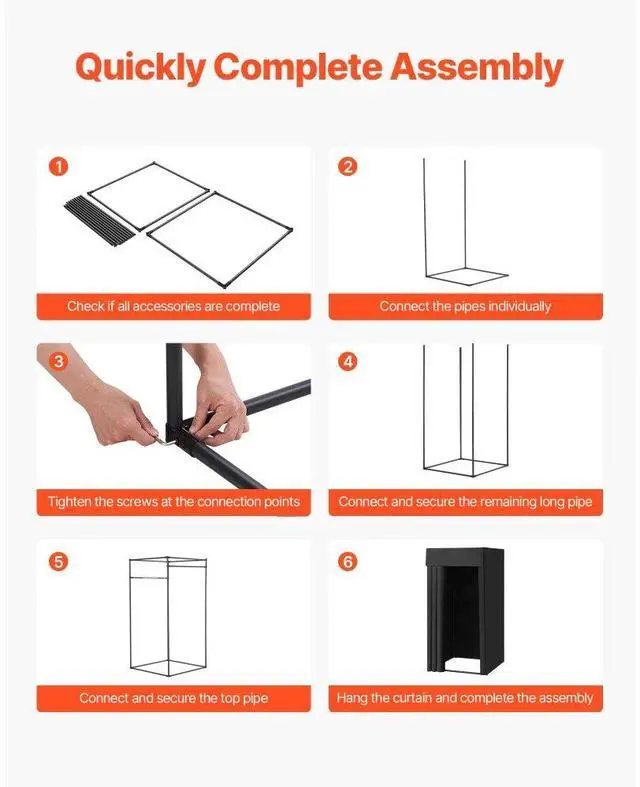 Quickly Complete Assembly

1

Check if all accessories are complete

2

Connect the pipes individually

3

Tighten the screws at the connection points

4

Connect and secure the remaining long pipe

5

Connect and secure the top pipe

6

Hang the curtain and complete the assembly