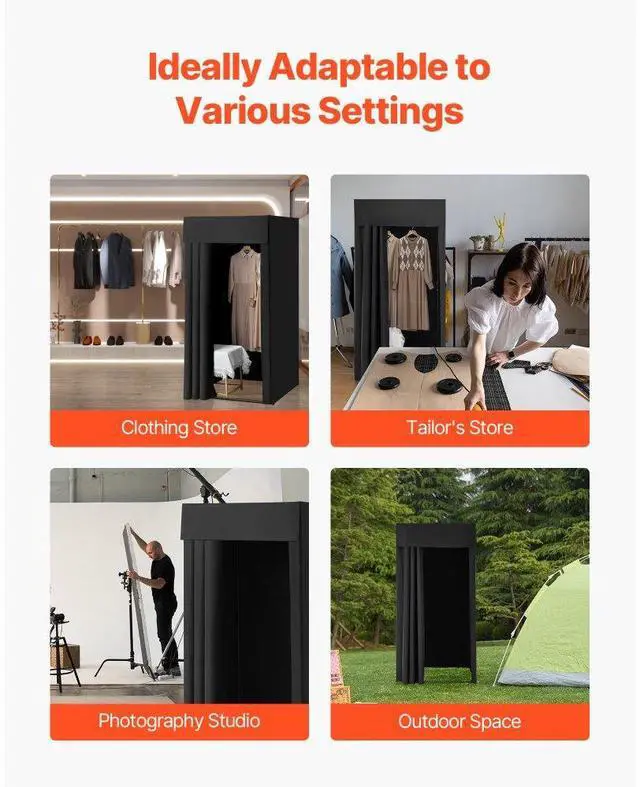 Ideally Adaptable to Various Settings

Clothing Store

Tailor's Store

Photography Studio

Outdoor Space