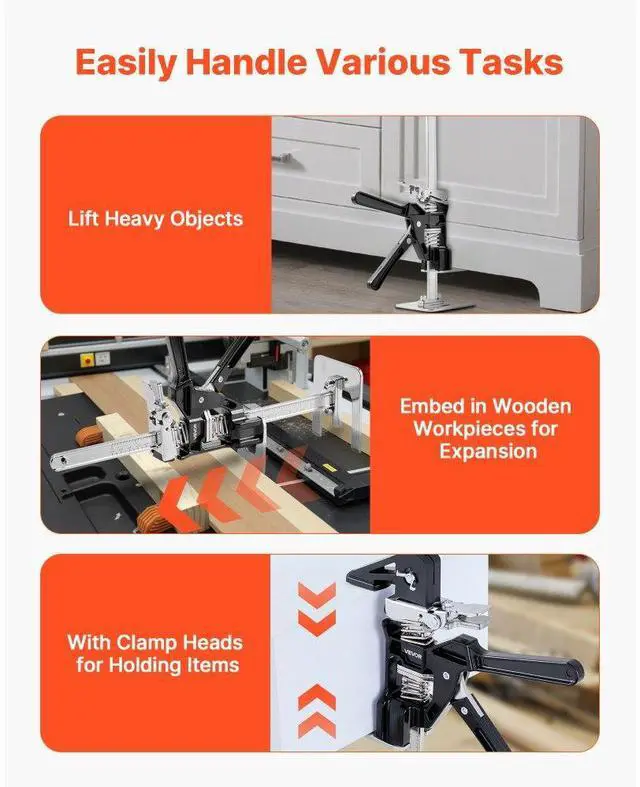 Easily Handle Various Tasks

Lift Heavy Objects

Embed in Wooden Workpieces for Expansion

With Clamp Heads for Holding Items

VEVOR