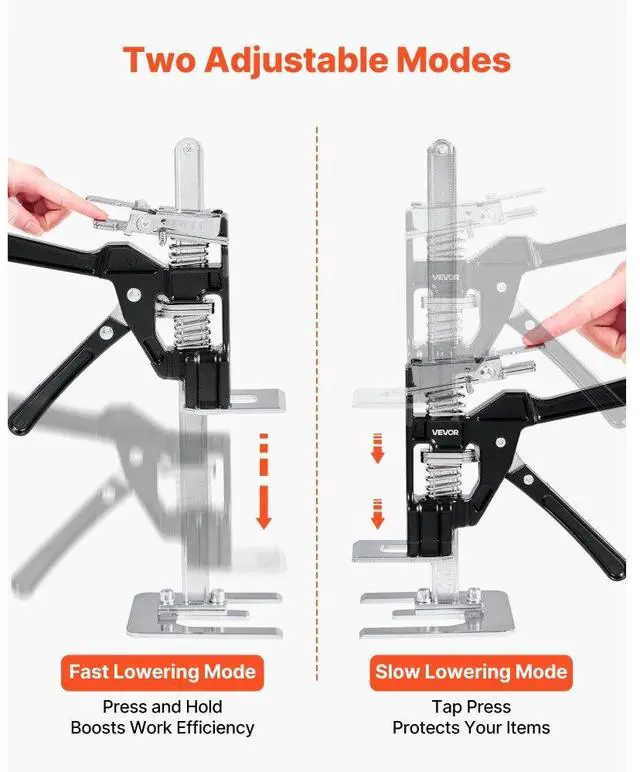 Two Adjustable Modes

VEVOR

VEVOR

Fast Lowering Mode

Press and Hold
Boosts Work Efficiency

Slow Lowering Mode

Tap Press
Protects Your Items