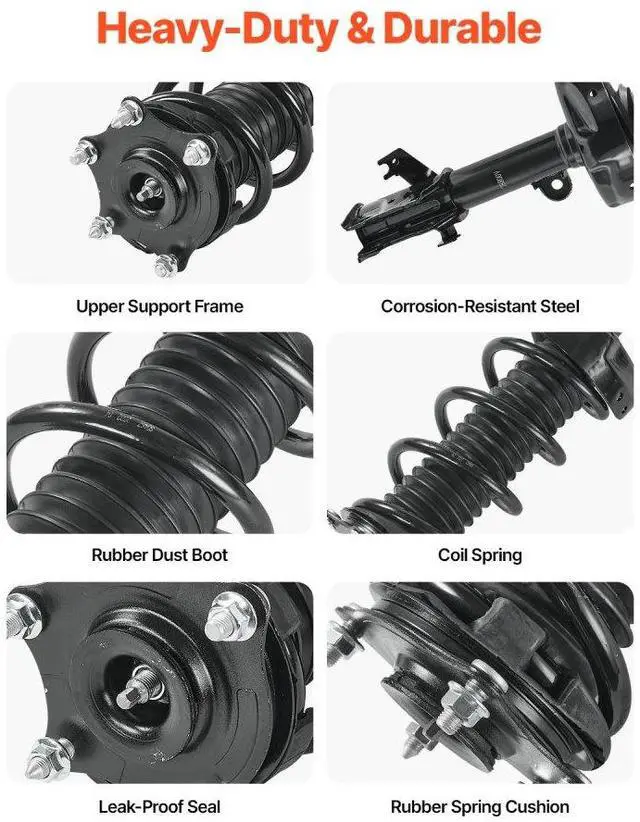 Heavy-Duty & Durable

Upper Support Frame

Corrosion-Resistant Steel

Rubber Dust Boot

Coil Spring

Leak-Proof Seal

Rubber Spring Cushion