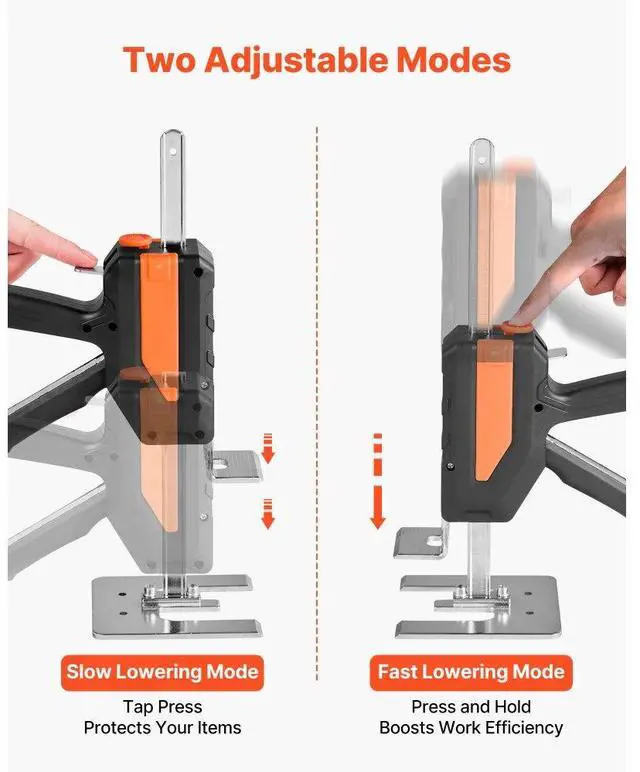 Two Adjustable Modes

Slow Lowering Mode
Tap Press
Protects Your Items

Fast Lowering Mode
Press and Hold
Boosts Work Efficiency