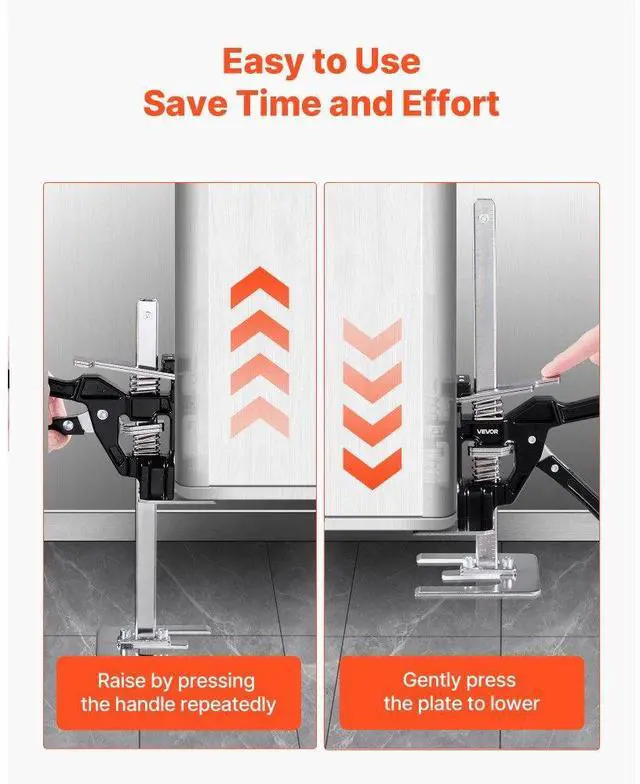 Easy to Use
Save Time and Effort

VEVOR

Raise by pressing the handle repeatedly

Gently press the plate to lower