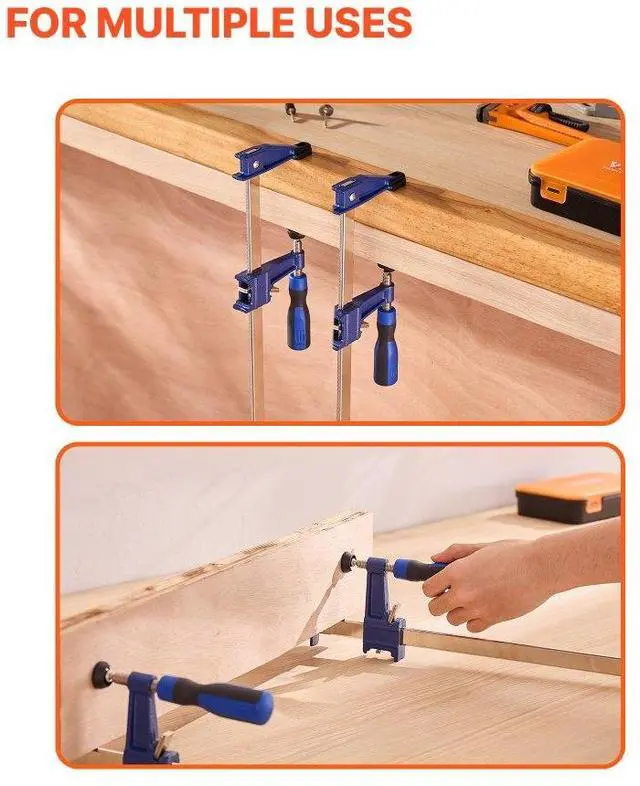 FOR MULTIPLE USES