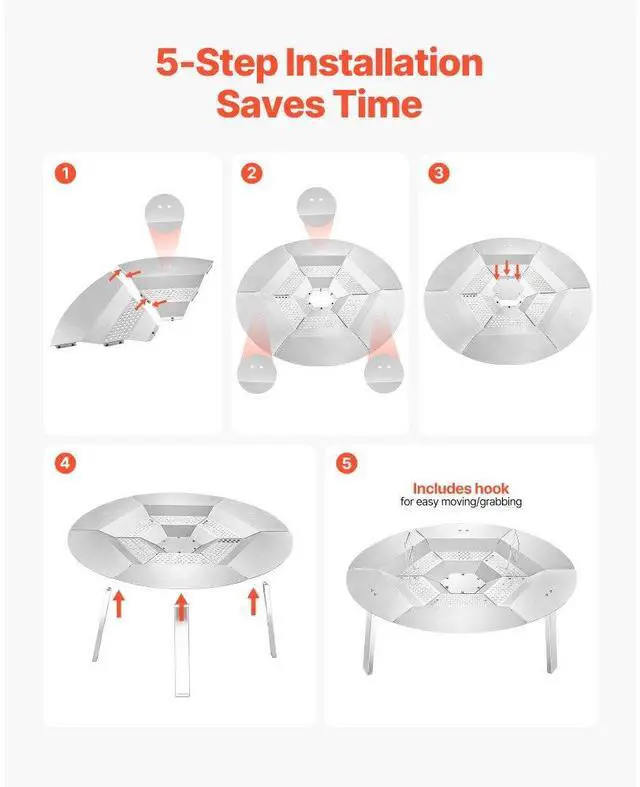 5-Step Installation Saves Time

1

2

3

4

5

Includes hook
for easy moving/grabbing