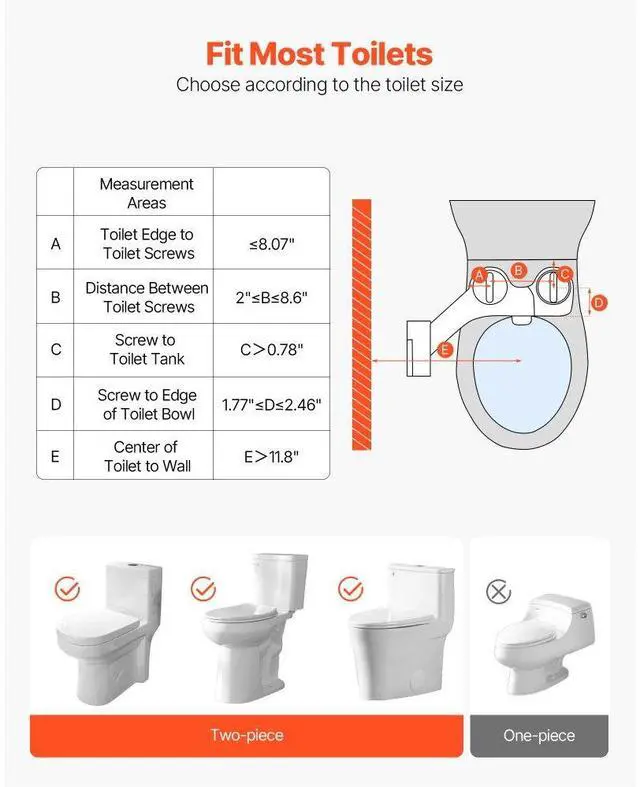 Fit Most Toilets

Choose according to the toilet size

| | Measurement Areas | |
|---|---|---|
| A | Toilet Edge to Toilet Screws | ≤8.07" |
| B | Distance Between Toilet Screws | 2"≤B≤8.6" |
| C | Screw to Toilet Tank | C>0.78" |
| D | Screw to Edge of Toilet Bowl | 1.77"≤D≤2.46" |
| E | Center of Toilet to Wall | E>11.8" |

A B C D E

Two-piece

One-piece