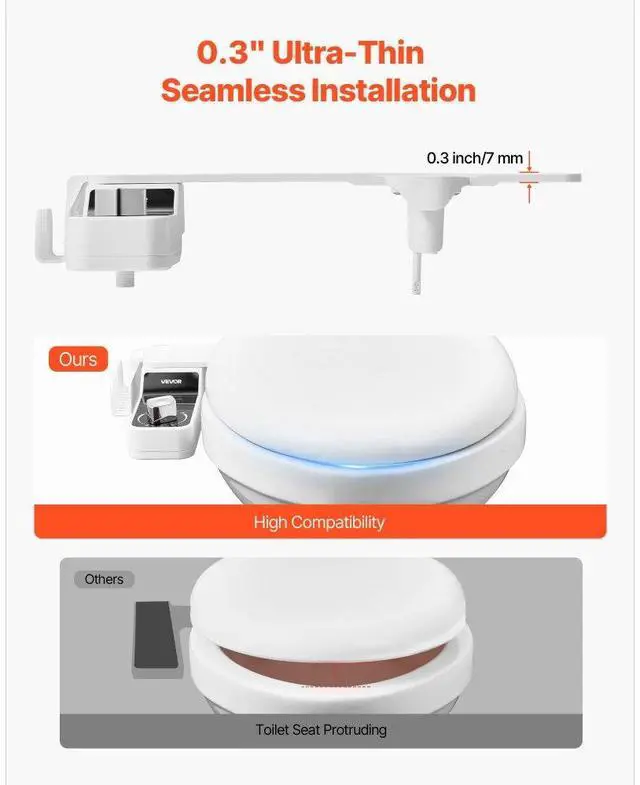 0.3" Ultra-Thin
Seamless Installation

0.3 inch/7 mm

Ours

VEVOR

High Compatibility

Others

Toilet Seat Protruding