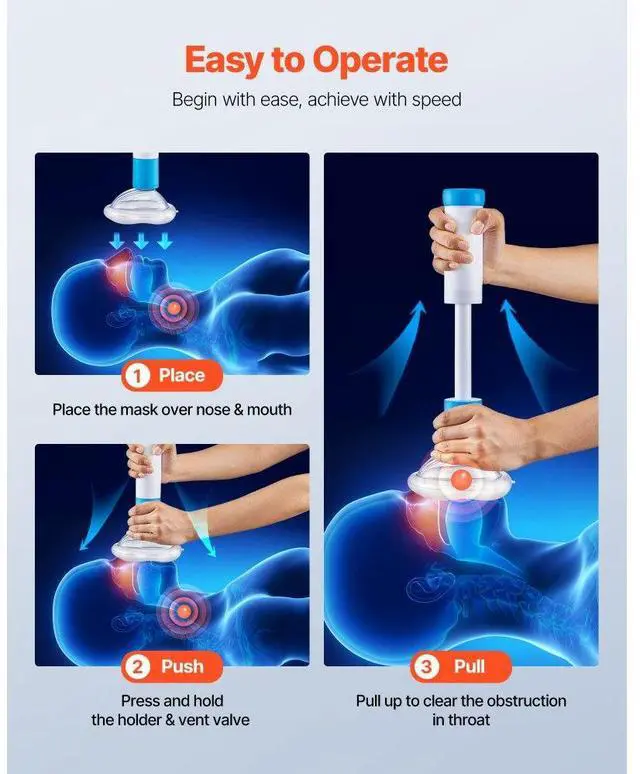 Easy to Operate

Begin with ease, achieve with speed

1 Place

Place the mask over nose & mouth

2 Push

Press and hold the holder & vent valve

3 Pull

Pull up to clear the obstruction in throat