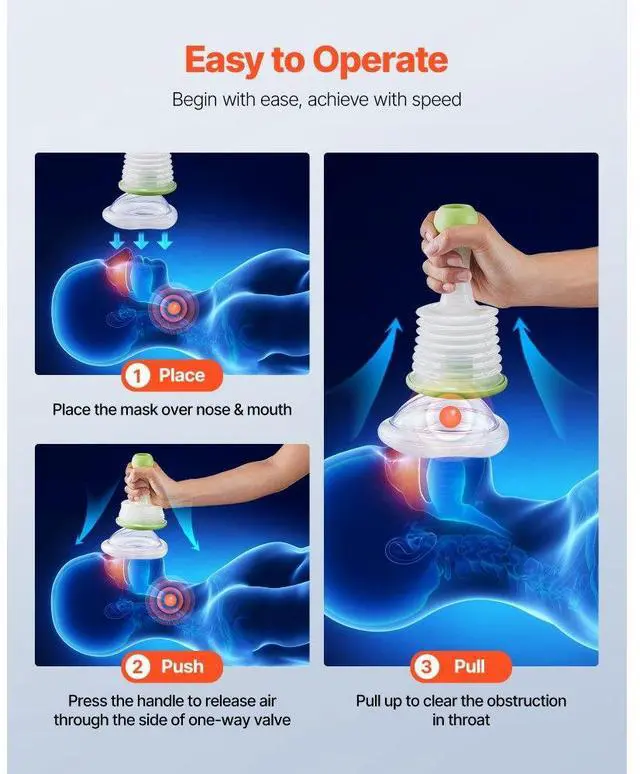 Easy to Operate

Begin with ease, achieve with speed

1 Place

Place the mask over nose & mouth

2 Push

Press the handle to release air through the side of one-way valve

3 Pull

Pull up to clear the obstruction in throat