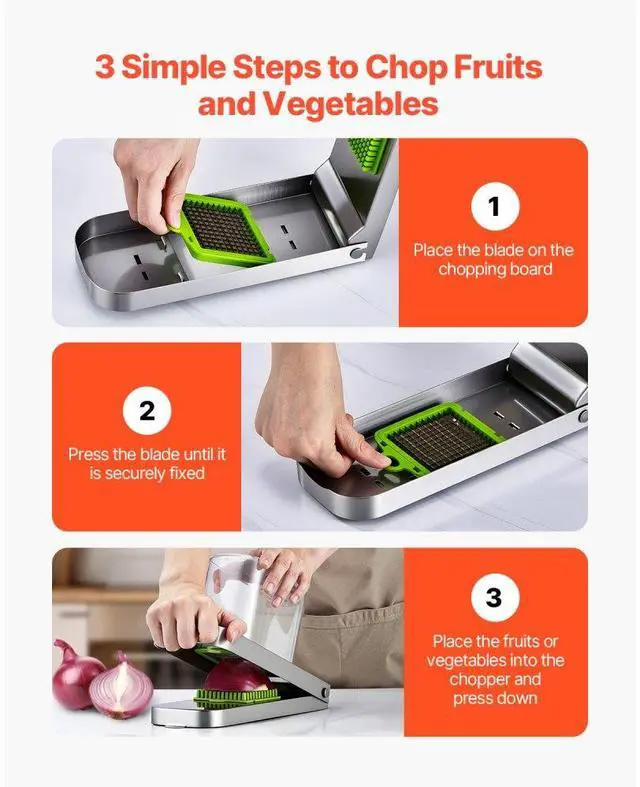 3 Simple Steps to Chop Fruits and Vegetables

1

Place the blade on the chopping board

2

Press the blade until it is securely fixed

3

Place the fruits or vegetables into the chopper and press down