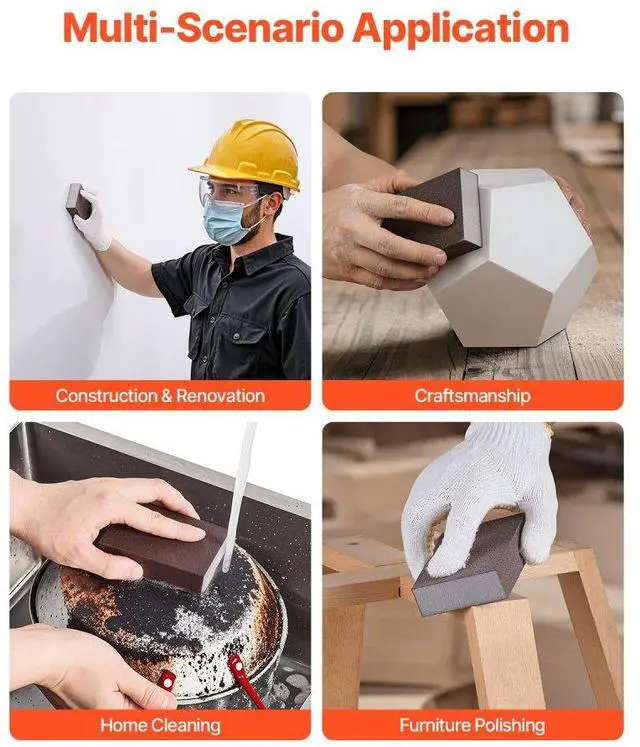 Multi-Scenario Application

Construction & Renovation

Craftsmanship

Home Cleaning

Furniture Polishing