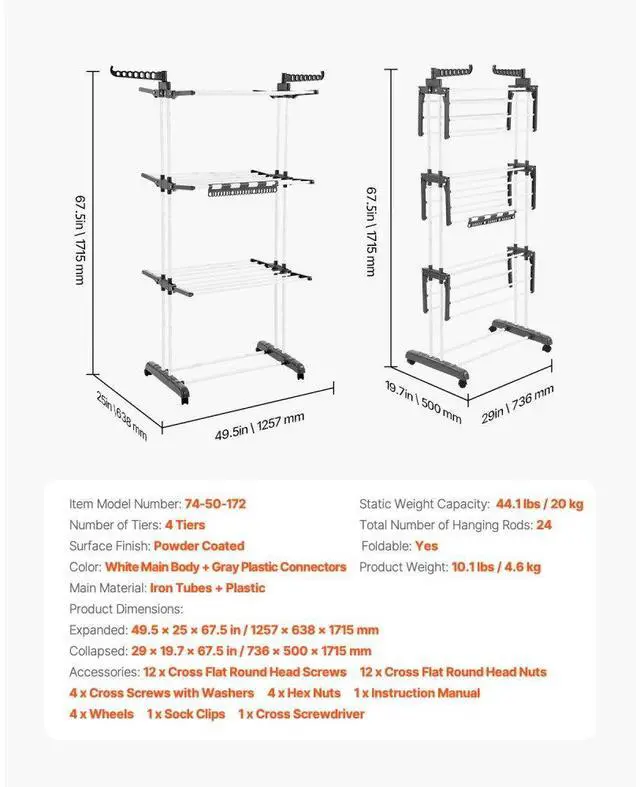 67.5in \ 1715 mm

25in \ 638 mm

49.5in \ 1257 mm

67.5in \ 1715 mm

19.7in \ 500 mm

29in \ 736 mm

Item Model Number: 74-50-172
Number of Tiers: 4 Tiers
Surface Finish: Powder Coated
Color: White Main Body + Gray Plastic Connectors
Main Material: Iron Tubes + Plastic
Product Dimensions:
Expanded: 49.5 × 25 × 67.5 in / 1257 × 638 × 1715 mm
Collapsed: 29 × 19.7 × 67.5 in / 736 × 500 × 1715 mm
Accessories: 12 x Cross Flat Round Head Screws 12 x Cross Flat Round Head Nuts
4 x Cross Screws with Washers 4 x Hex Nuts 1 x Instruction Manual
4 x Wheels 1 x Sock Clips 1 x Cross Screwdriver

Static Weight Capacity: 44.1 lbs / 20 kg
Total Number of Hanging Rods: 24
Foldable: Yes
Product Weight: 10.1 lbs / 4.6 kg