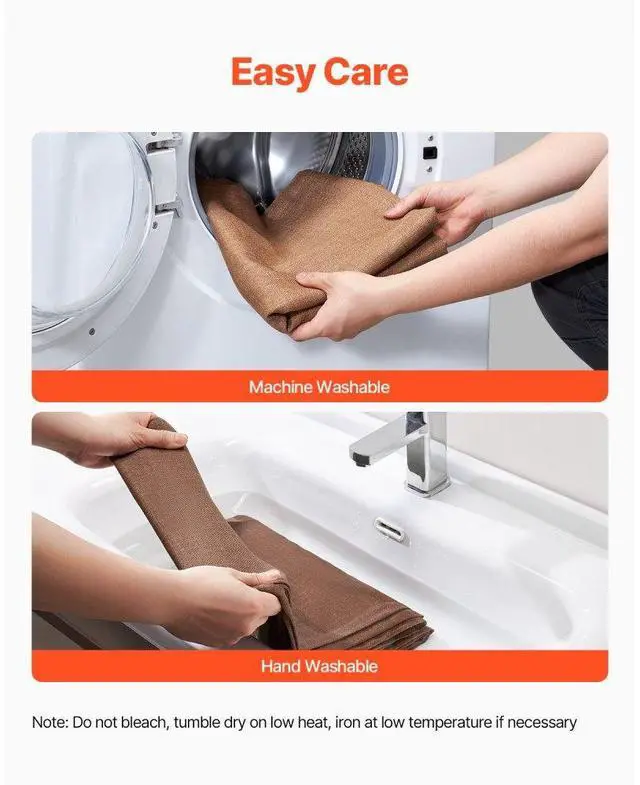 Easy Care

Machine Washable

Hand Washable

Note: Do not bleach, tumble dry on low heat, iron at low temperature if necessary