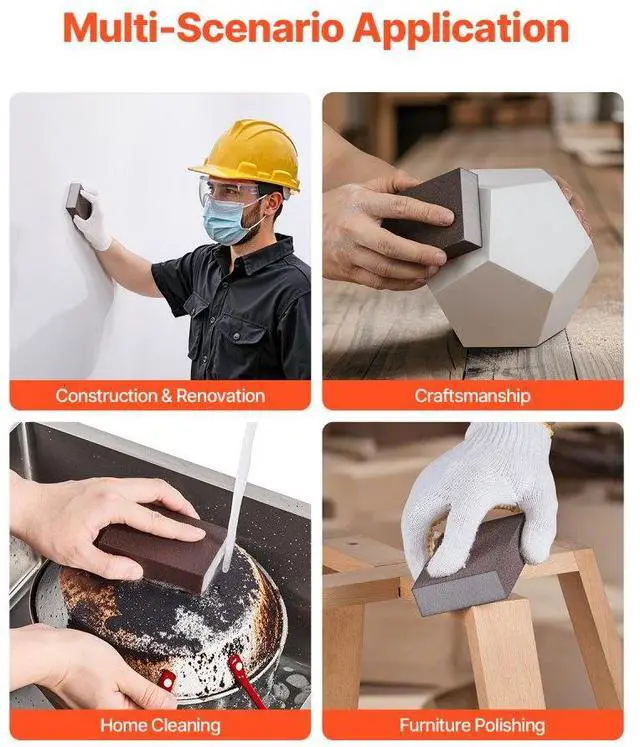 Multi-Scenario Application

Construction & Renovation

Craftsmanship

Home Cleaning

Furniture Polishing