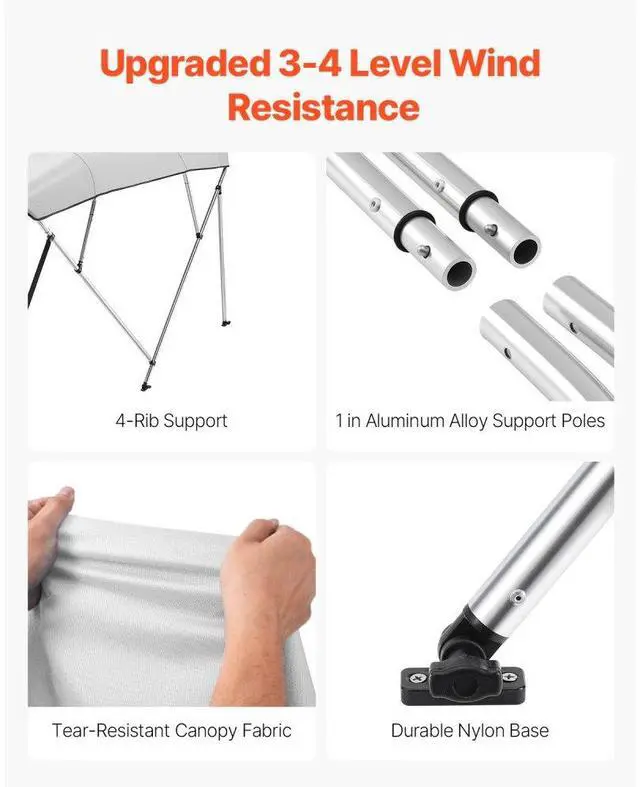 Upgraded 3-4 Level Wind Resistance

4-Rib Support

1 in Aluminum Alloy Support Poles

Tear-Resistant Canopy Fabric

Durable Nylon Base