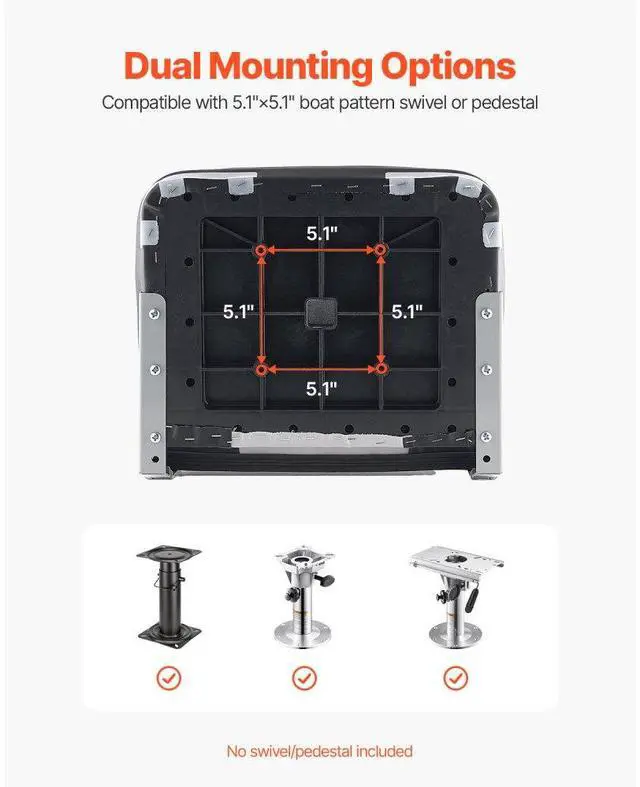 Dual Mounting Options

Compatible with 5.1"×5.1" boat pattern swivel or pedestal

5.1"

5.1"

5.1"

5.1"

No swivel/pedestal included