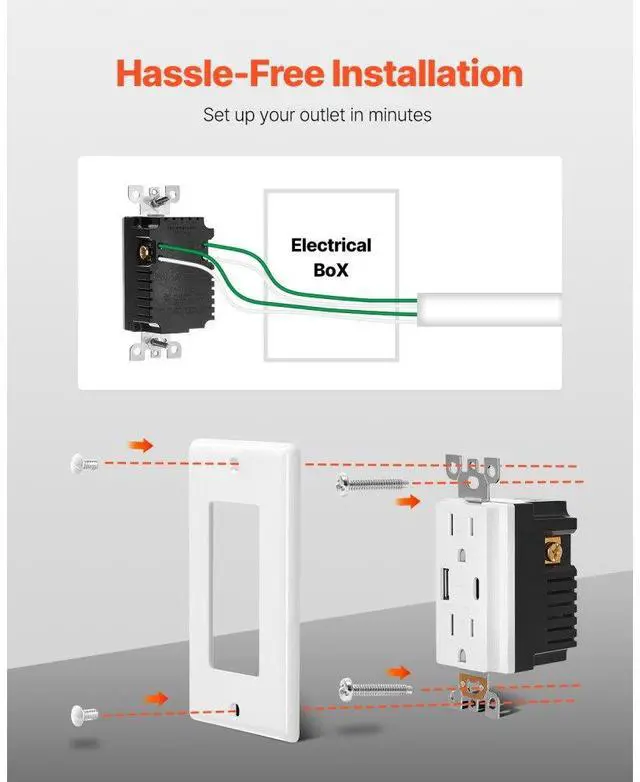 Hassle-Free Installation

Set up your outlet in minutes

Electrical BoX