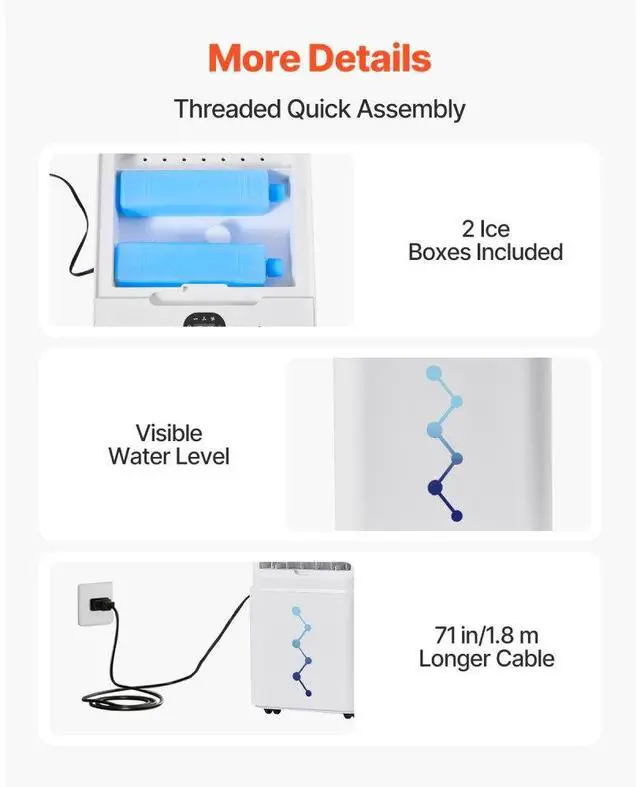 More Details

Threaded Quick Assembly

2 Ice Boxes Included

Visible Water Level

71 in/1.8 m Longer Cable