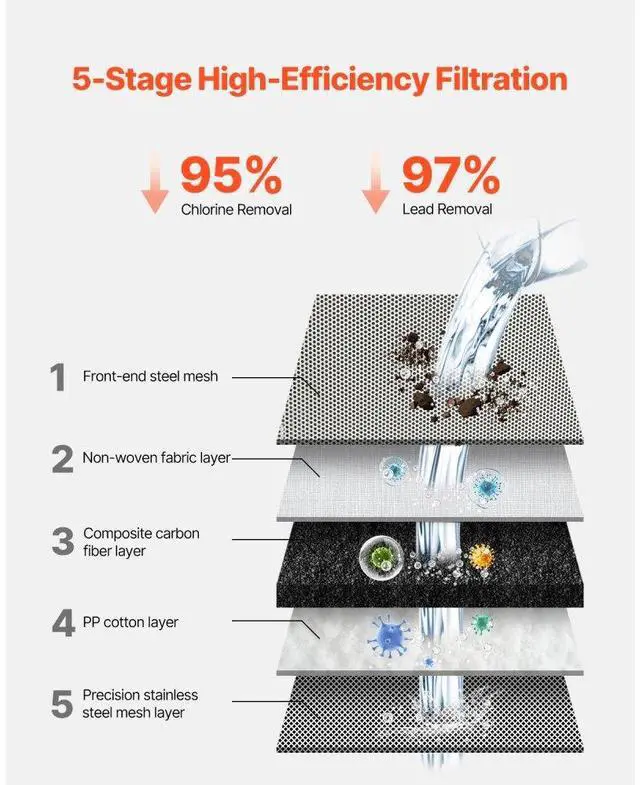 5-Stage High-Efficiency Filtration

95%
Chlorine Removal

97%
Lead Removal

1 Front-end steel mesh

2 Non-woven fabric layer

3 Composite carbon fiber layer

4 PP cotton layer

5 Precision stainless steel mesh layer